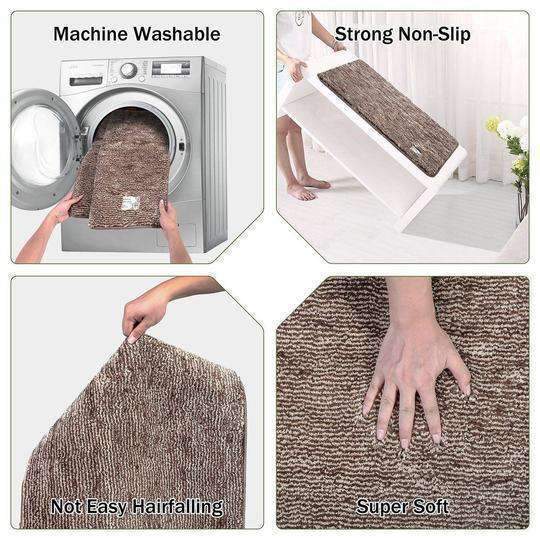 Machine Washable

Strong Non-Slip

Not Easy Hairfalling

Super Soft